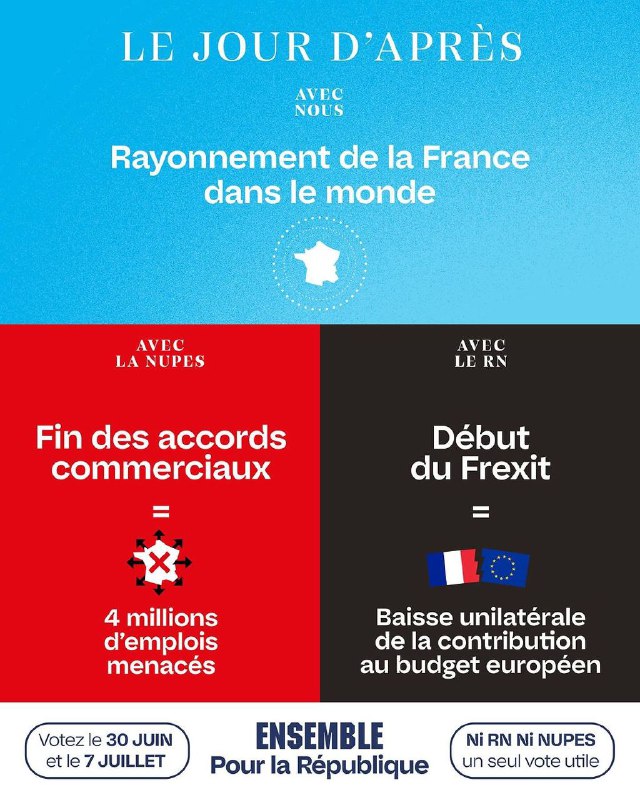 LE JOUR D'APRÈS

AVEC
NOUS

Rayonnement de la France dans le monde

AVEC
LA NUPES

Fin des accords commerciaux

=

4 millions d'emplois menacés

AVEC
LE RN

Début du Frexit

=

Baisse unilatérale de la contribution au budget européen

Votez le 30 JUIN
et le 7 JUILLET

ENSEMBLE
Pour la République

Ni RN Ni NUPES
un seul vote utile