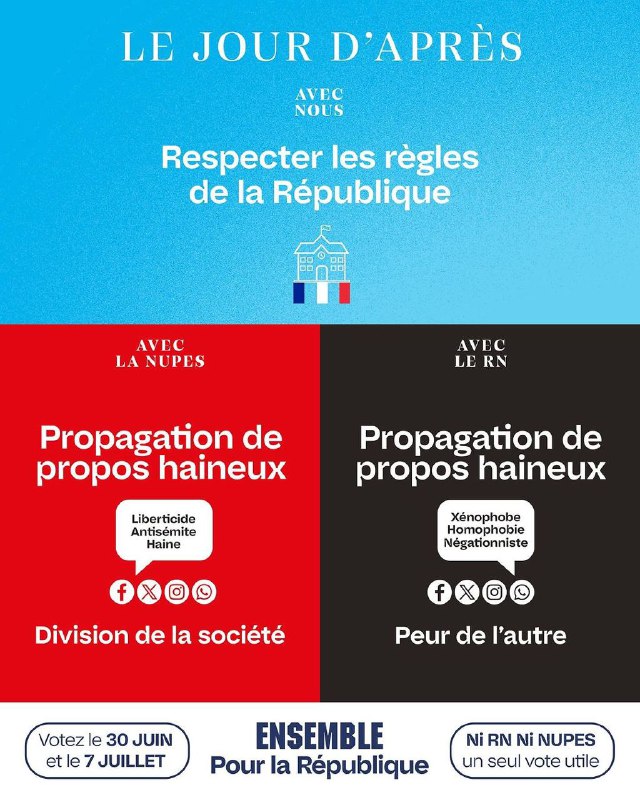 LE JOUR D'APRÈS

AVEC
NOUS

Respecter les règles de la République

AVEC
LA NUPES

Propagation de propos haineux

Liberticide
Antisémite
Haine

Division de la société

AVEC
LE RN

Propagation de propos haineux

Xénophobe
Homophobie
Négationniste

Peur de l'autre

Votez le 30 JUIN
et le 7 JUILLET

ENSEMBLE
Pour la République

Ni RN Ni NUPES
un seul vote utile