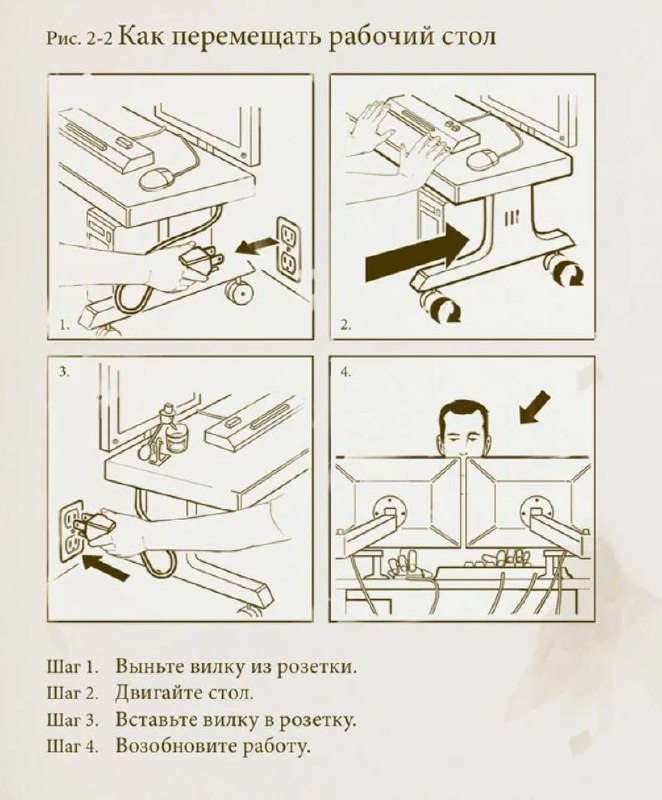 Рис. 2-2 Как перемещать рабочий стол

1.

2.

3.

4.

Шаг 1. Выньте вилку из розетки.
Шаг 2. Двигайте стол.
Шаг 3. Вставьте вилку в розетку.
Шаг 4. Возобновите работу.