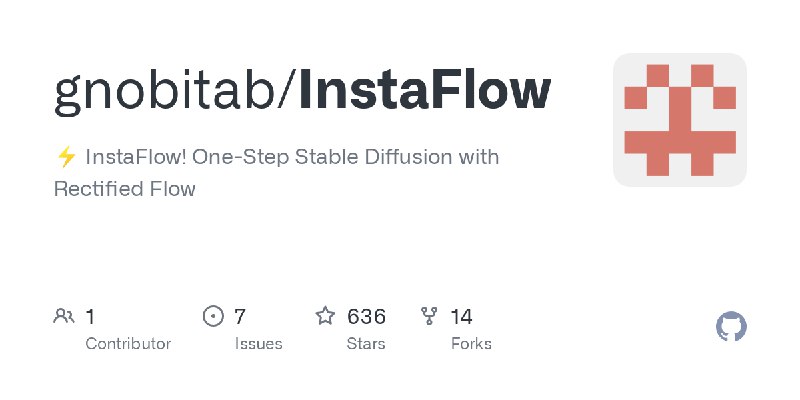 gnobitab/InstaFlow

⚡ InstaFlow! One-Step Stable Diffusion with Rectified Flow

1
Contributor

7
Issues

636
Stars

14
Forks