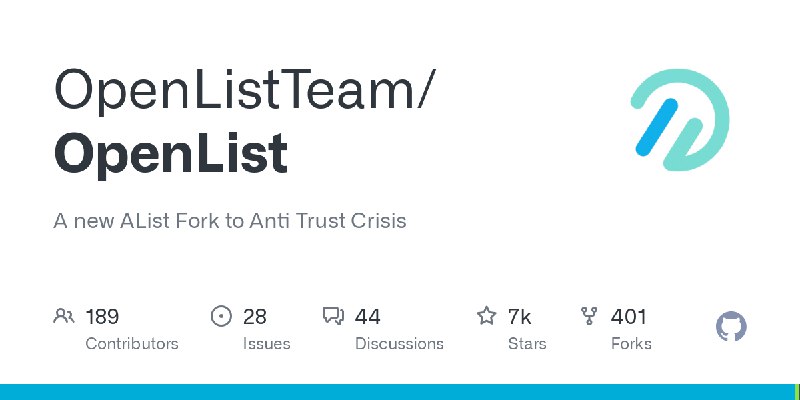 OpenListTeam/
OpenList

A new AList Fork to Anti Trust Crisis

189
Contributors

28
Issues

44
Discussions

7k
Stars

401
Forks