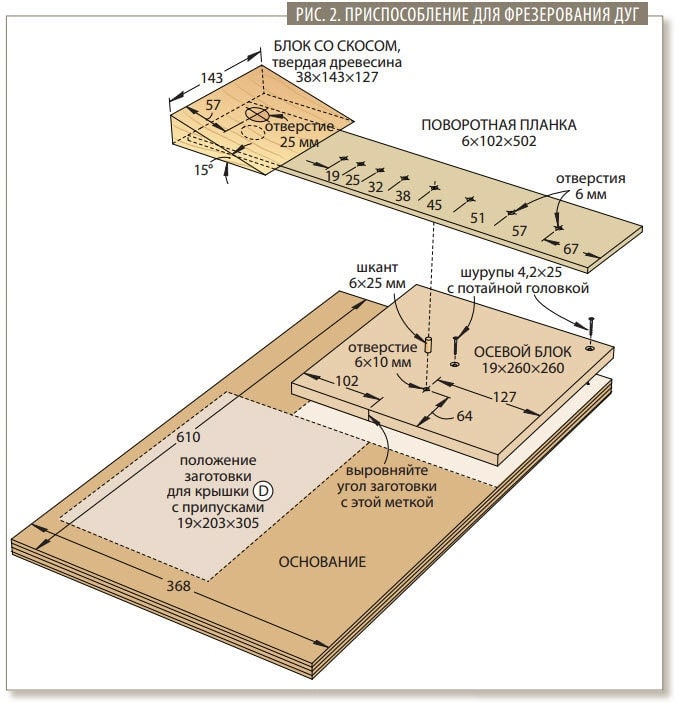 РИС. 2. ПРИСПОСОБЛЕНИЕ ДЛЯ ФРЕЗЕРОВАНИЯ ДУГ

БЛОК СО СКОСОМ, твердая древесина 38×143×127

143

57

отверстие 25 мм

15°

ПОВОРОТНАЯ ПЛАНКА 6×102×502

19 25 32 38 45 51 57 67

отверстия 6 мм

шкант 6×25 мм

шурупы 4,2×25 с потайной головкой

отверстие 6×10 мм

ОСЕВОЙ БЛОК 19×260×260

102

127

64

610

положение заготовки для крышки D с припусками 19×203×305

выровняйте угол заготовки с этой меткой

ОСНОВАНИЕ

368