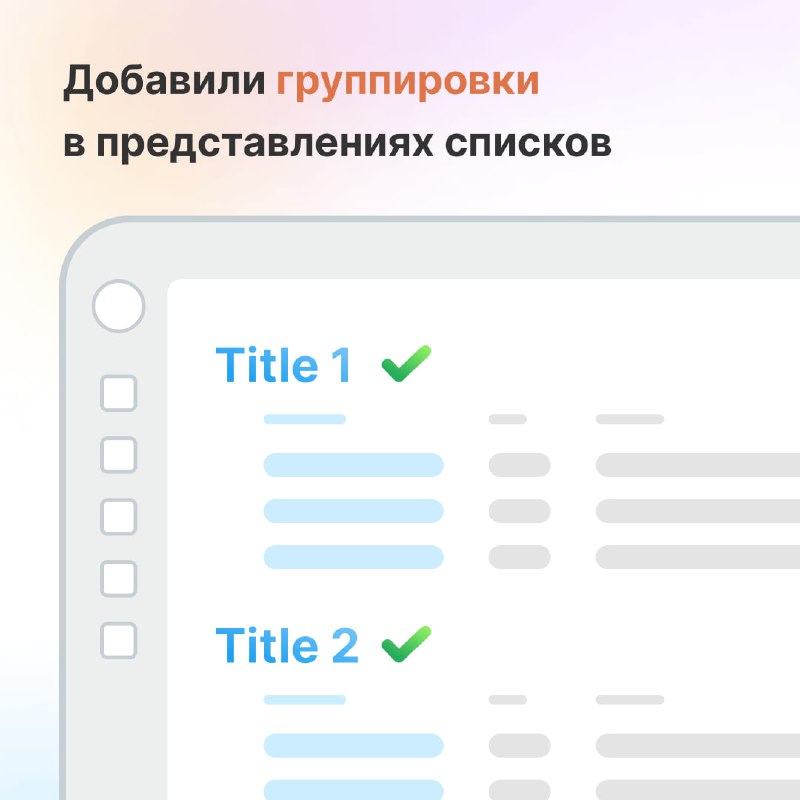 Добавили группировки в представлениях списков

Title 1

Title 2