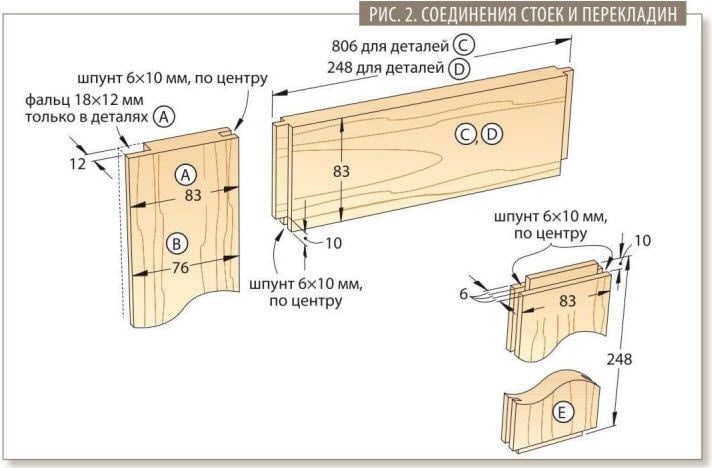 РИС. 2. СОЕДИНЕНИЯ СТОЕК И ПЕРЕКЛАДИН

806 для деталей C
248 для деталей D

шпунт 6×10 мм, по центру

фальц 18×12 мм
только в деталях A

12

A
83

B
76

C, D

83

10

шпунт 6×10 мм,
по центру

шпунт 6×10 мм,
по центру

10

6

83

248

E