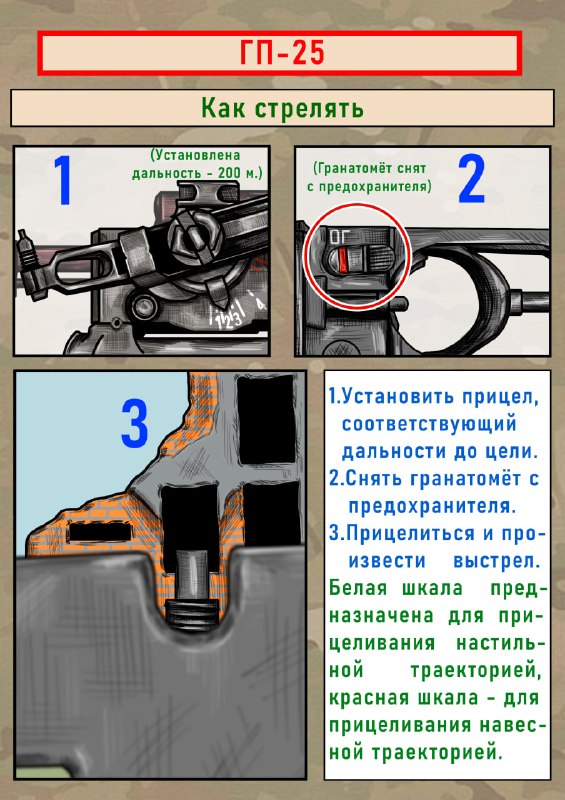 ГП-25

Как стрелять

1

(Установлена дальность - 200 м.)

1 2 3 4

(Гранатомёт снят с предохранителя)

2

ОГ

3

1.Установить прицел, соответствующий дальности до цели.
2.Снять гранатомёт с предохранителя.
3.Прицелиться и произвести выстрел.
Белая шкала предназначена для прицеливания настильной траекторией, красная шкала - для прицеливания навесной траекторией.