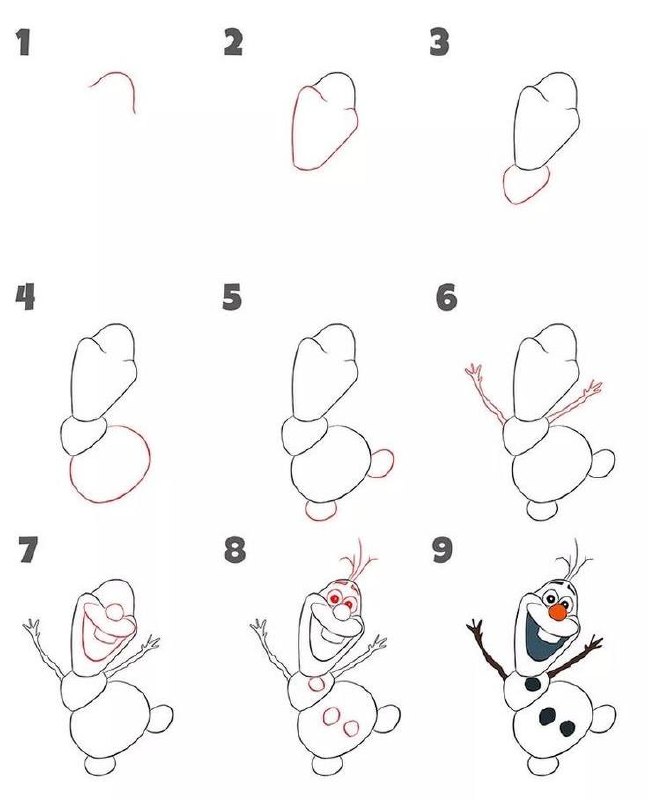 1

2

3

4

5

6

7

8

9