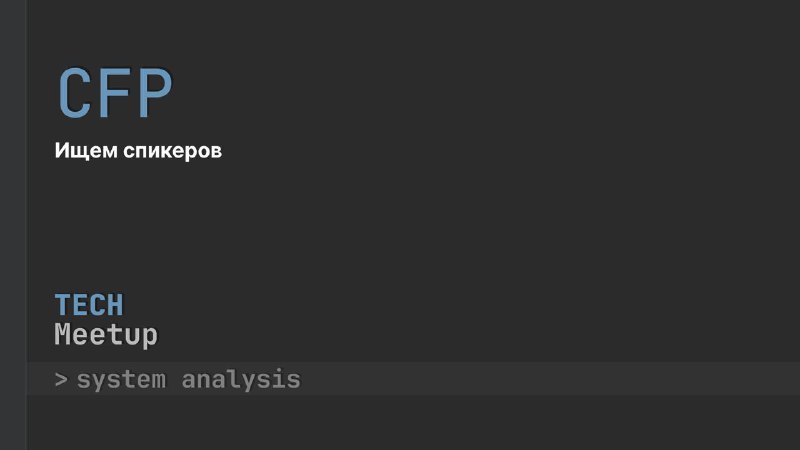 CFP

Ищем спикеров

TECH
Meetup

> system analysis