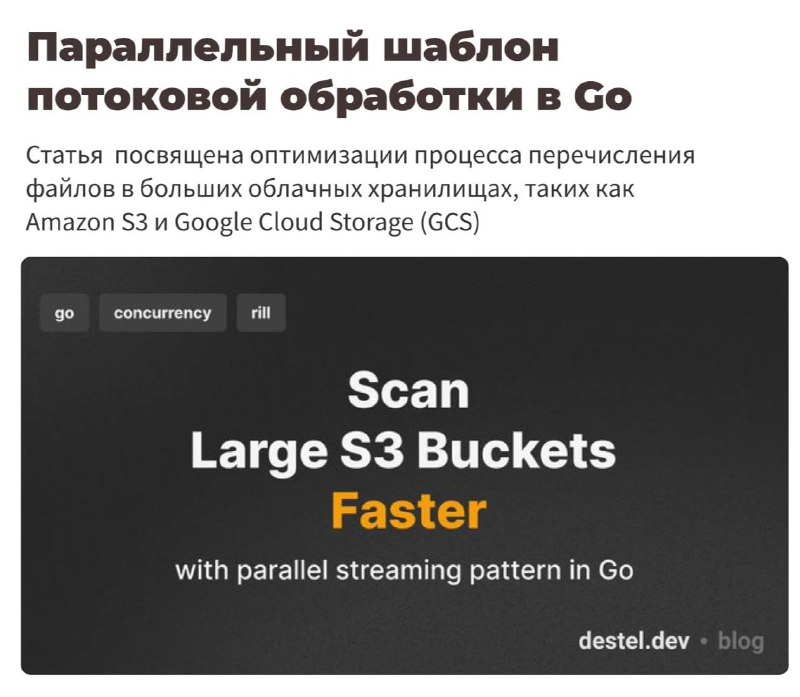 Параллельный шаблон потоковой обработки в Go

Статья посвящена оптимизации процесса перечисления файлов в больших облачных хранилищах, таких как Amazon S3 и Google Cloud Storage (GCS)

go concurrency rill

Scan
Large S3 Buckets
Faster
with parallel streaming pattern in Go

destel.dev • blog