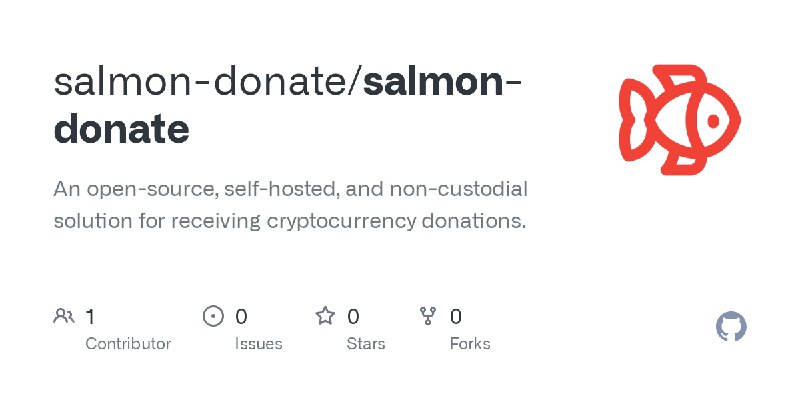 salmon-donate/salmon-donate

An open-source, self-hosted, and non-custodial solution for receiving cryptocurrency donations.

1
Contributor

0
Issues

0
Stars

0
Forks